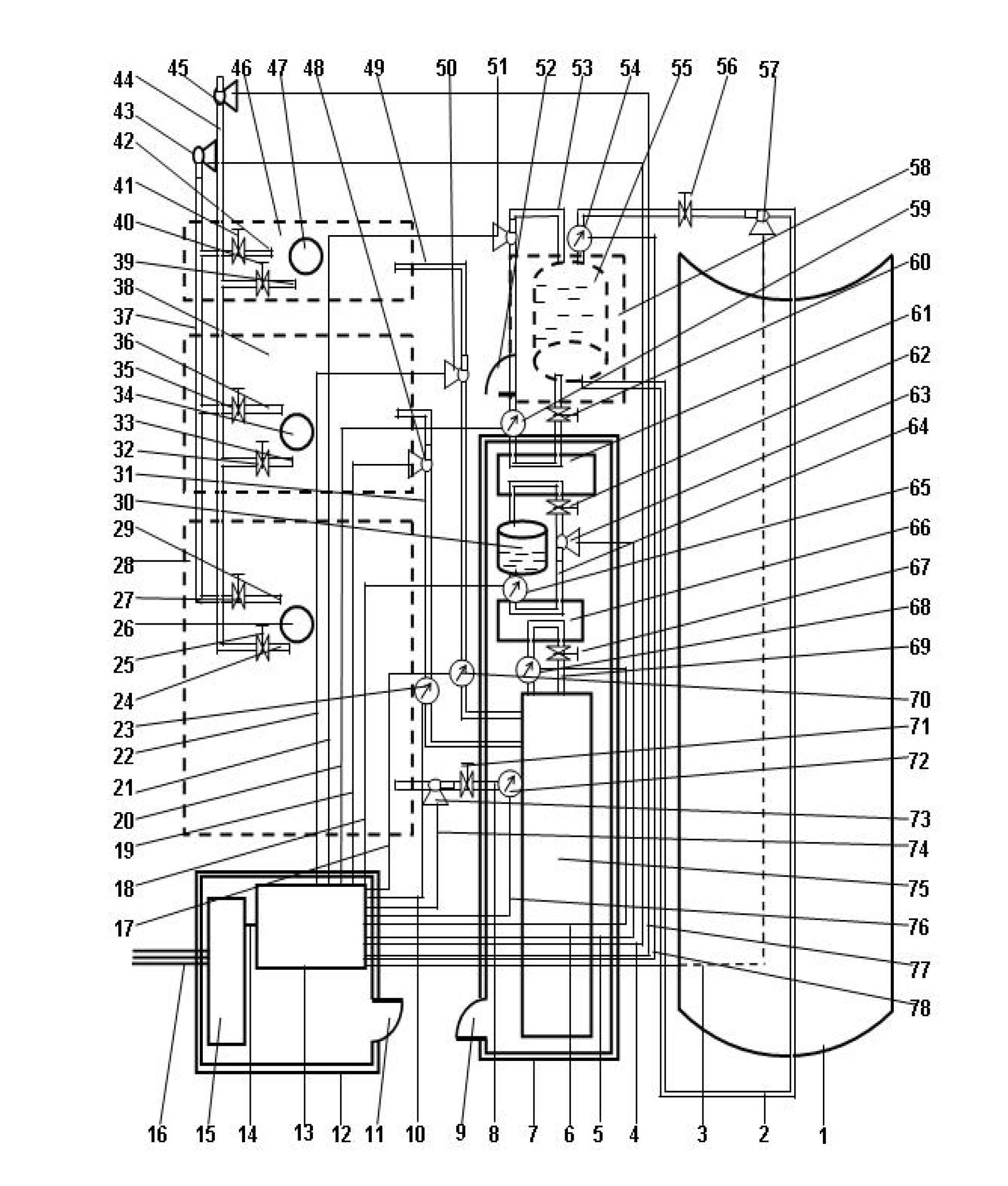 45 46 47 48 49 50 51 52 53 54 55 56 57
44
43
42
41
40
39
38
37
36
35
34
33
32
31
30
29
28
27
26
25
24
23
22
21
20
19
18
17
58
59
60
61
62
63
64
65
66
67
68
69
70
71
72
73
74
75
76
77
78
16 15 14 13 12 11 10 9 8 7 6 5 4 3 2 1