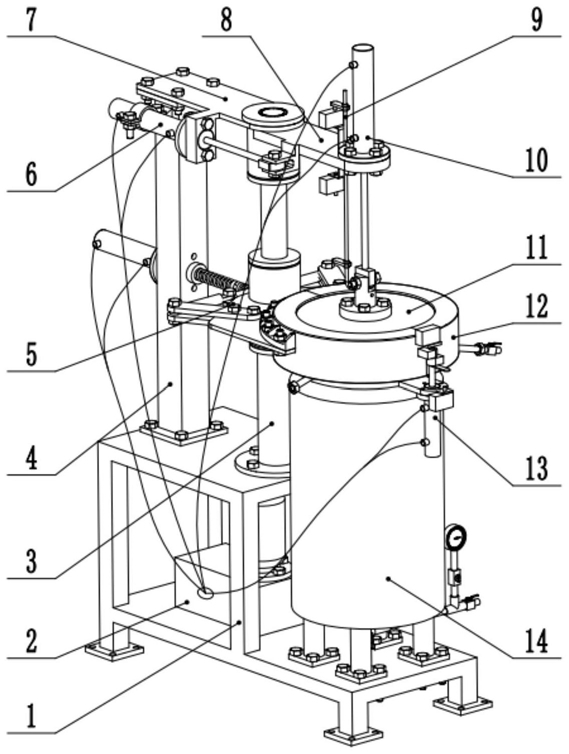 7
8
9
6
10
11
12
5
4
13
3
2
14
1