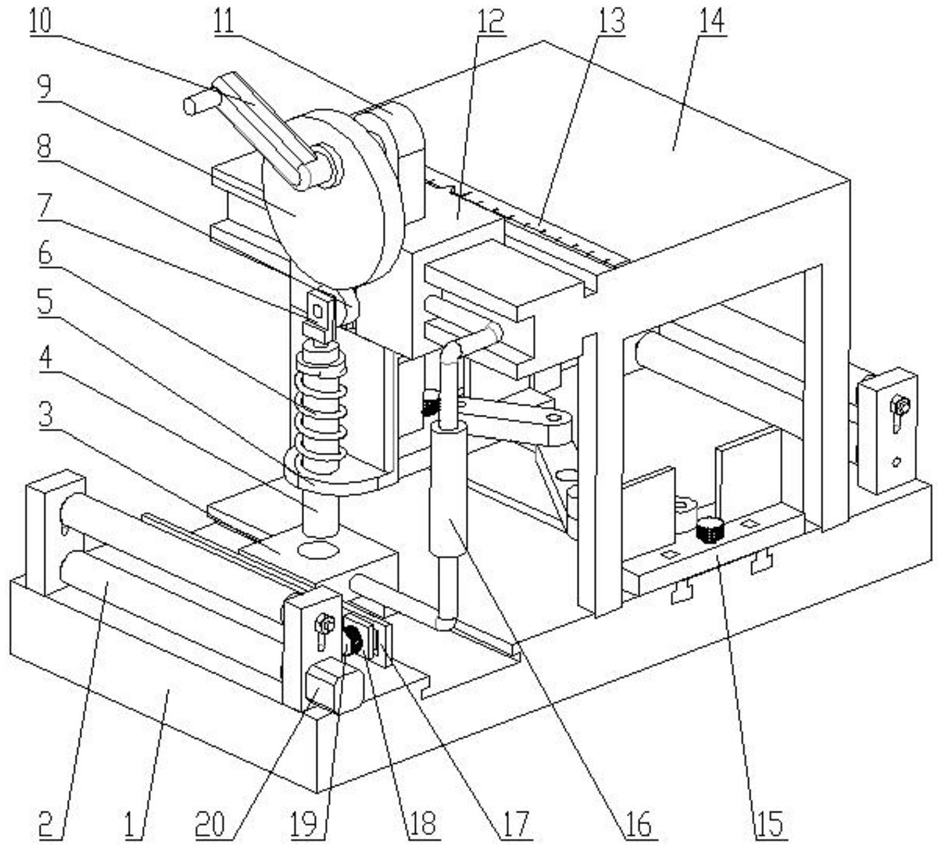 10
11
12
13
14
9
8
7
6
5
4
3
2
1
20
19
18
17
16
15