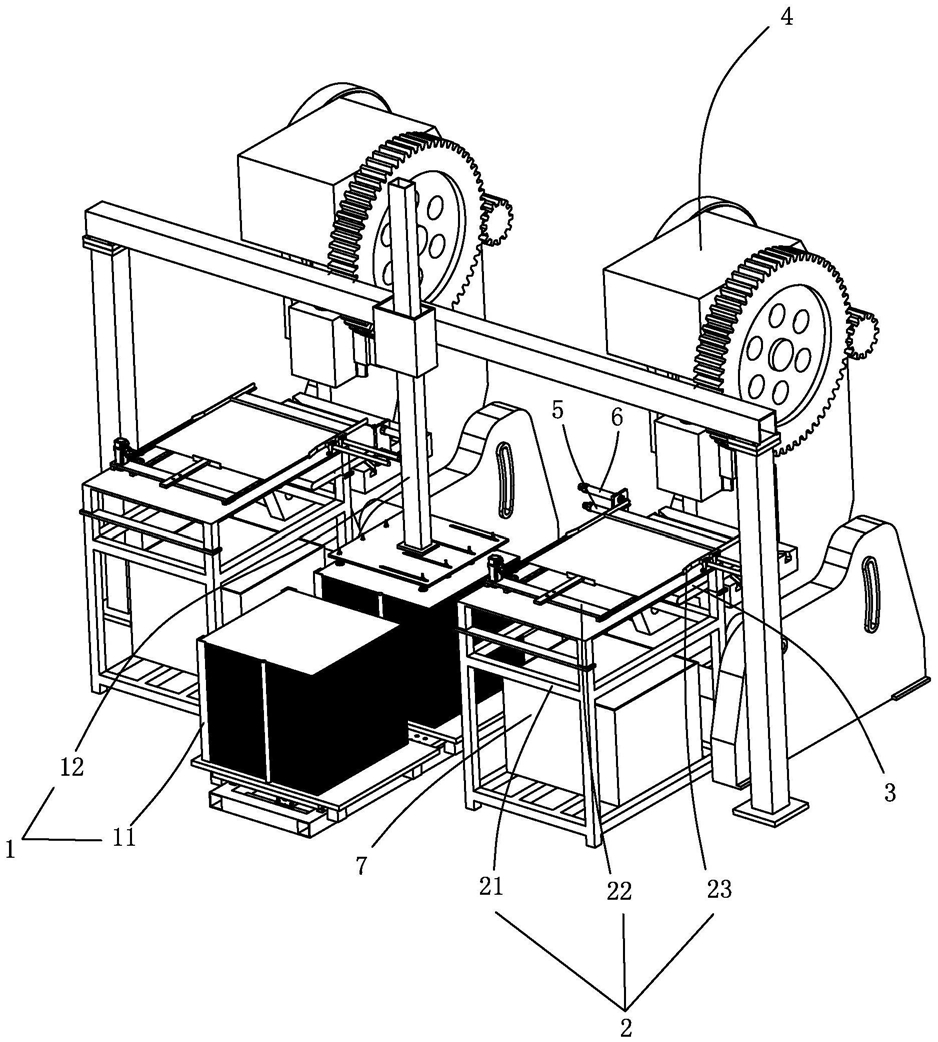 4
5
6
12
3
1
11
7
21
22
23
2