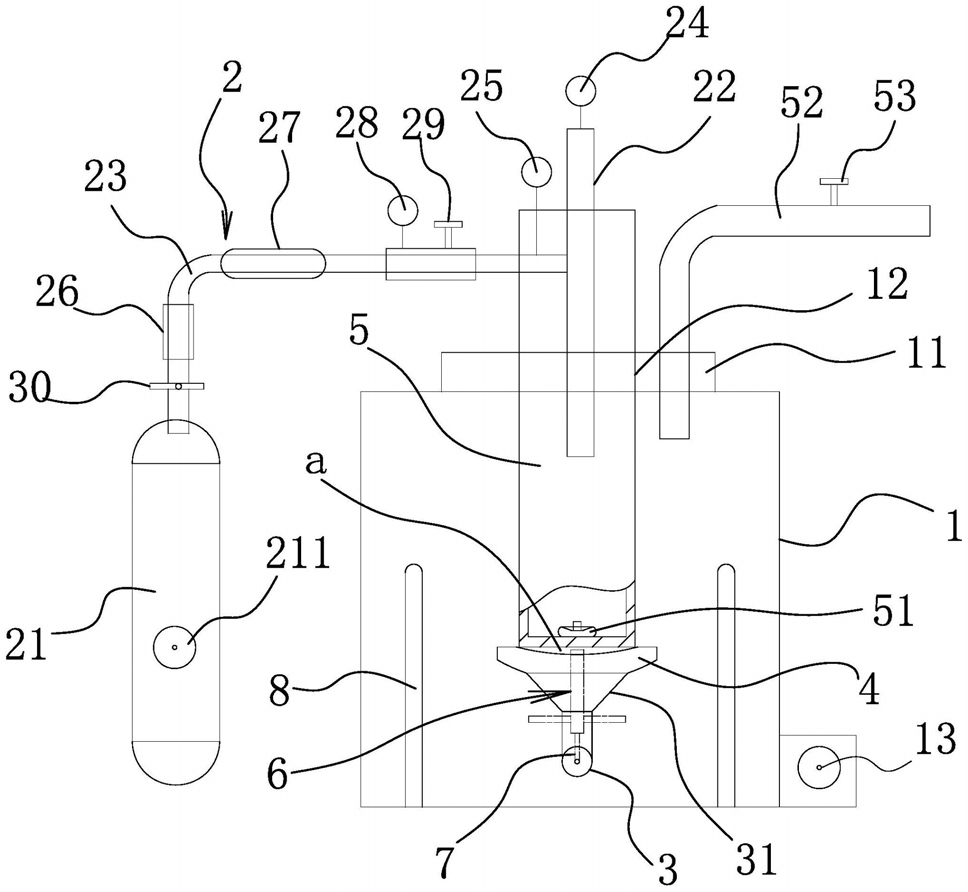 24
2
25
22
52
53
27
28
29
23
26
12
5
11
30
a
1
211
21
51
8
4
6
13
7
3
31