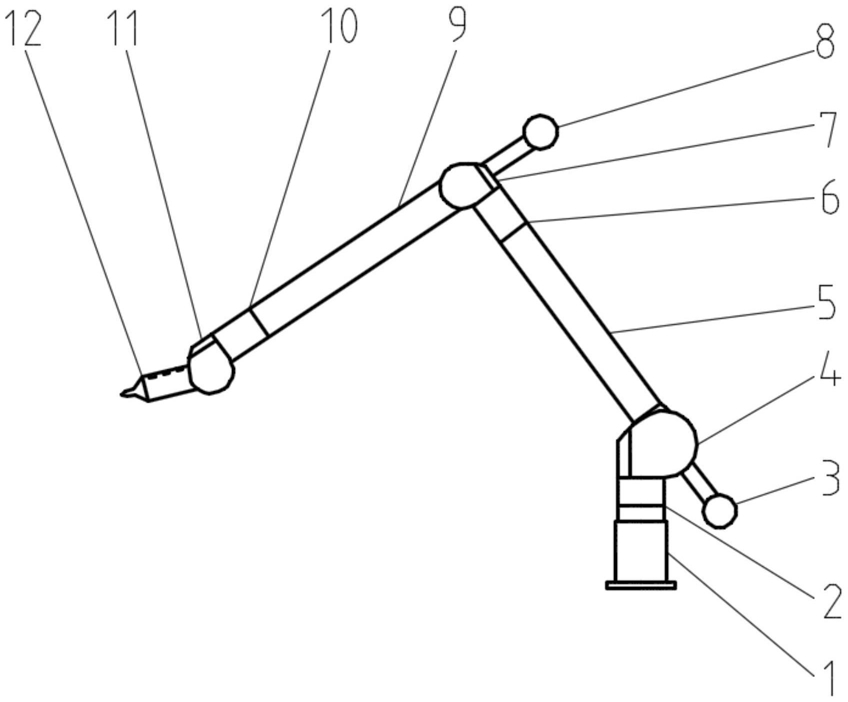 12
11
10
9
8
7
6
5
4
3
2
1