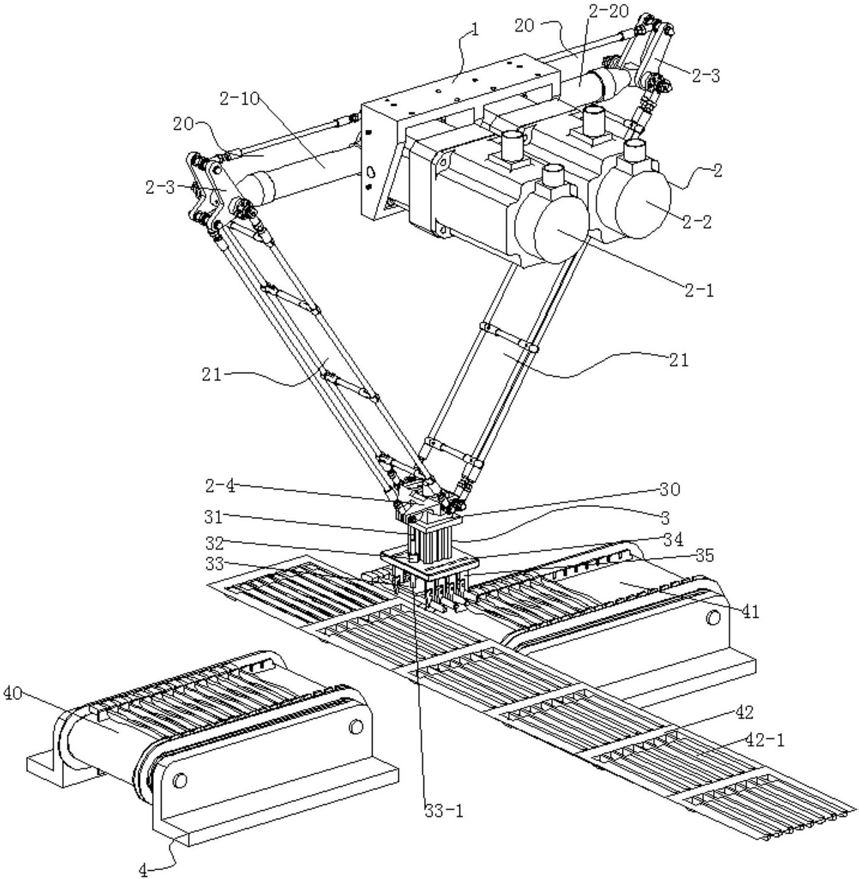 1
20
2-20
2-3
2-10
20
2-3
2
2-2
2-1
21
21
2-4
30
31
3
32
34
33
35
41
40
42
42-1
33-1
4