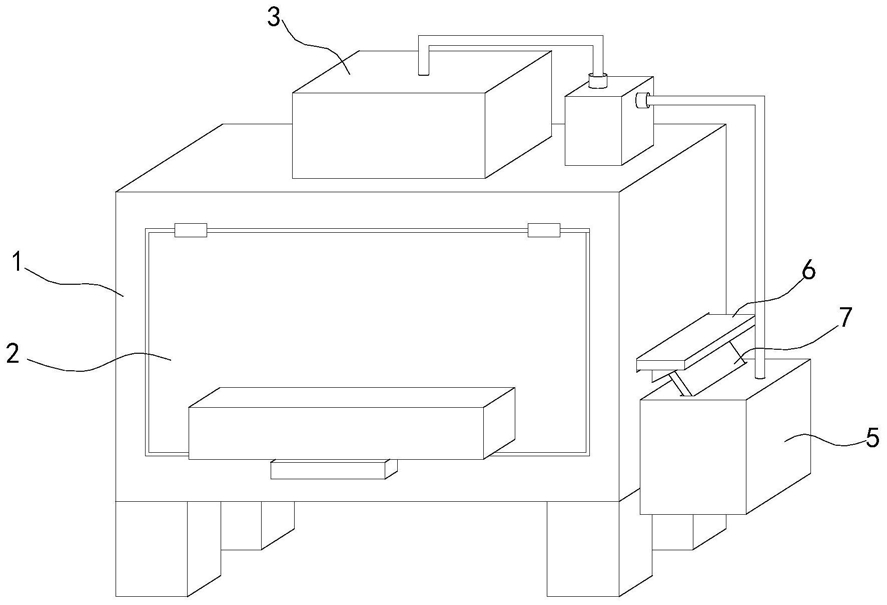 3
1
2
6
7
5