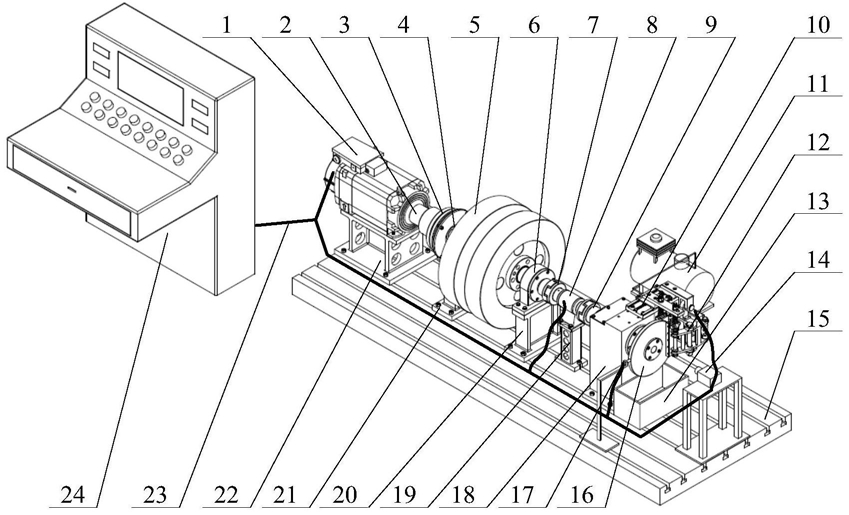 1 2 3 4 5 6 7 8 9 10 11 12 13 14 15

24 23 22 21 20 19 18 17 16