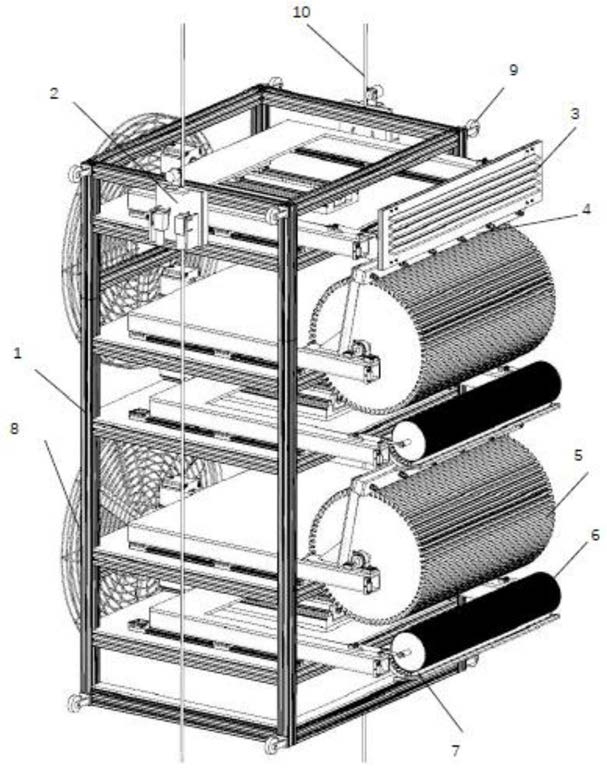 10
9
2
3
4
1
8
5
6
7