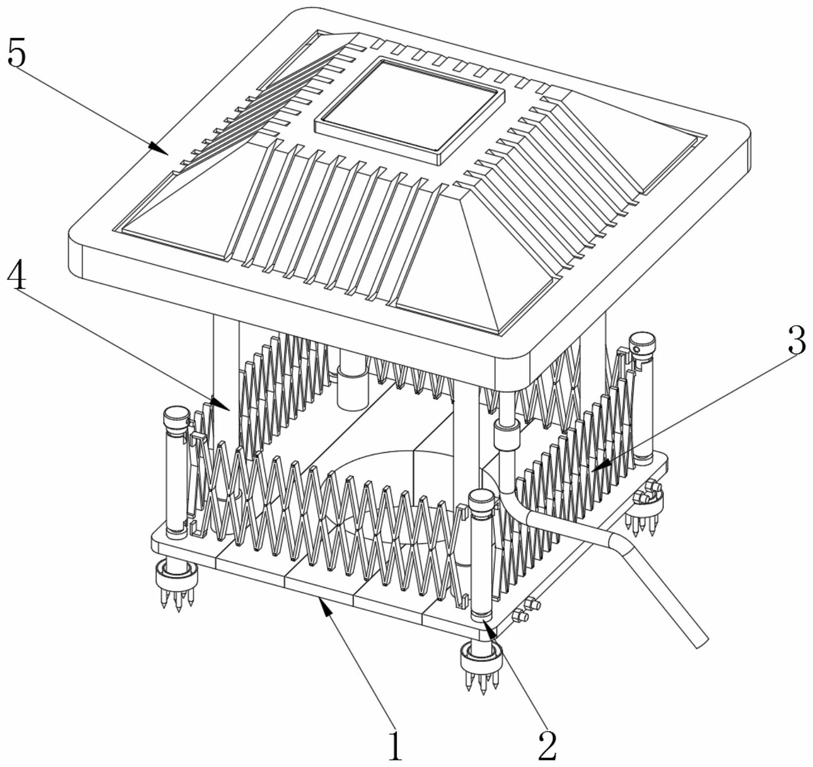 5
4
3
1
2