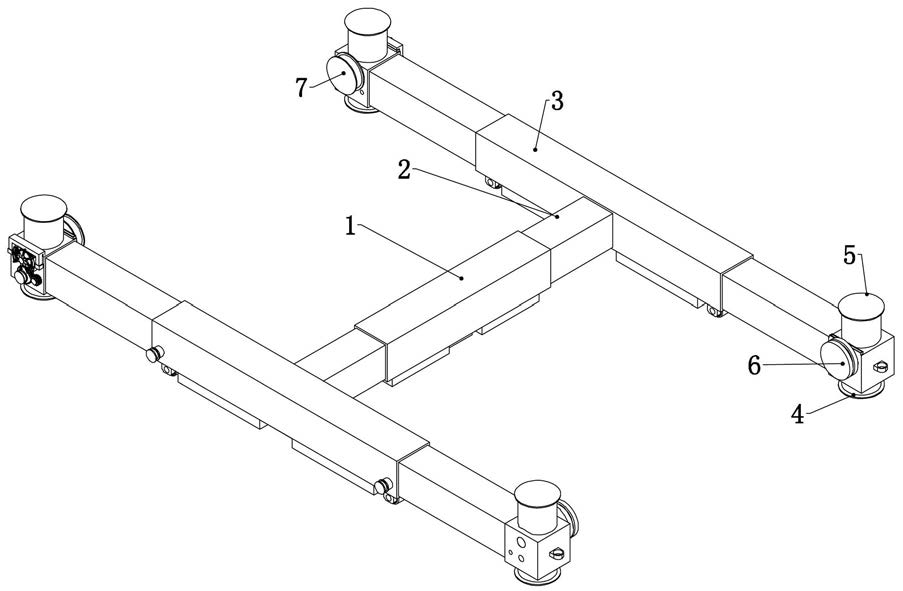 7
3
2
1
5
6
4