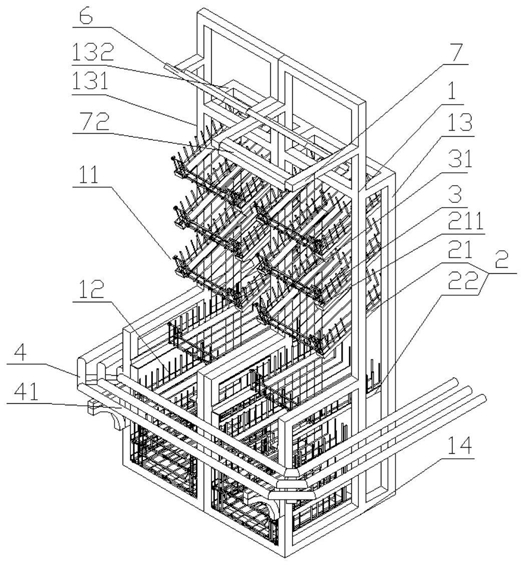 6
132
131
72
11
12
4
41
7
1
13
31
3
211
21
2
22
14