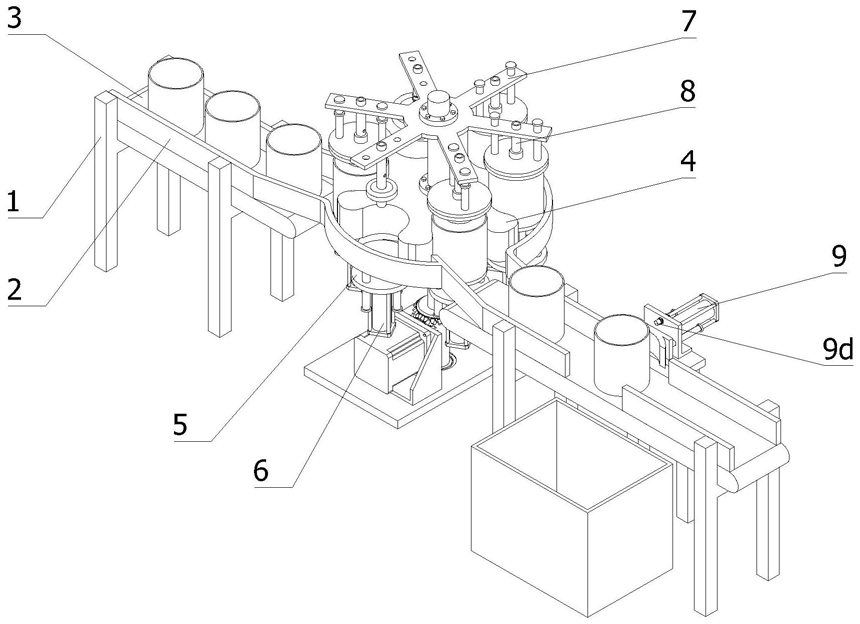 3
7
8
1
4
2
9
9d
5
6