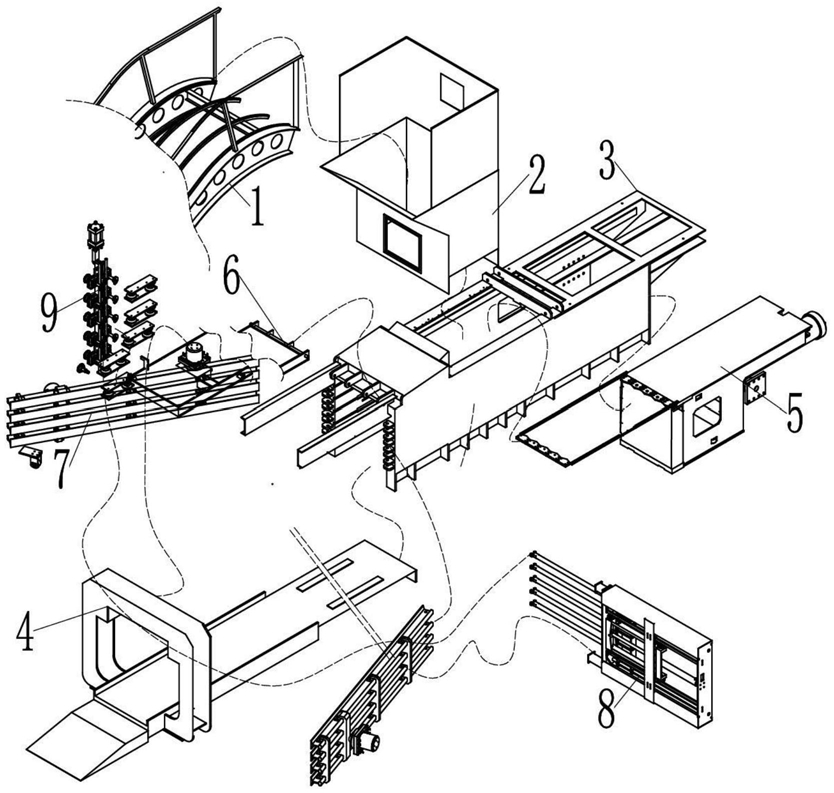 1
2
3
9
6
5
7
4
8