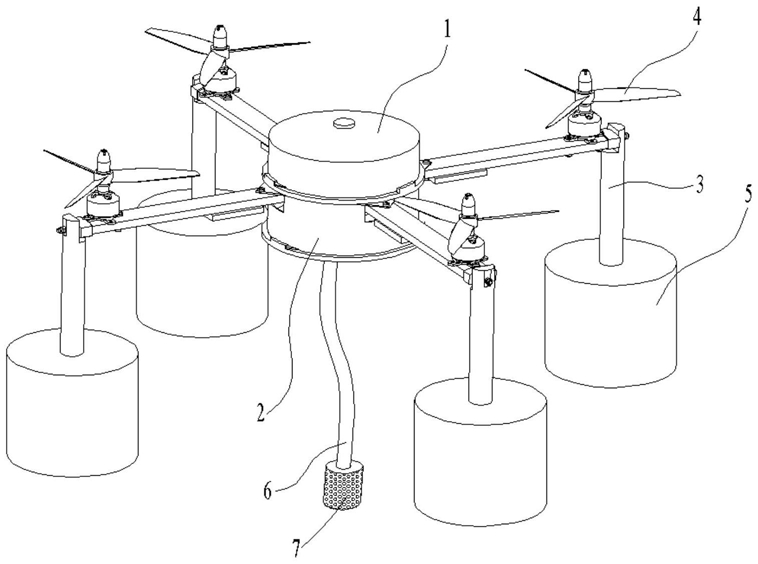 1
4
3
5
2
6
7