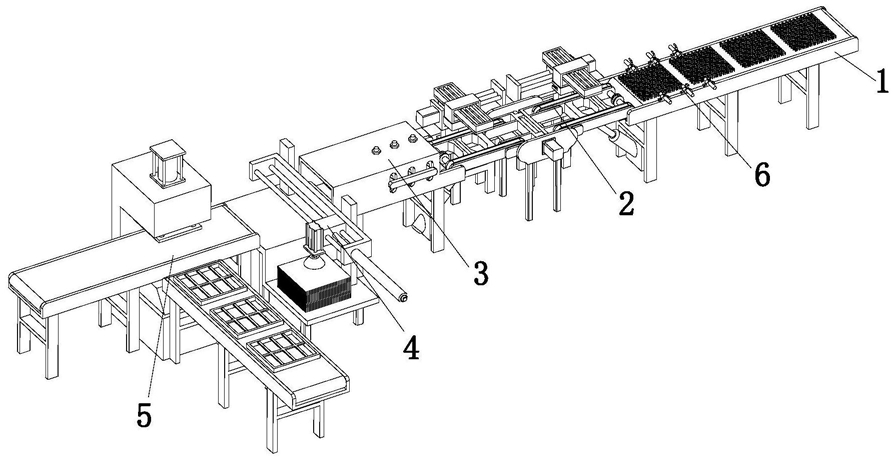 1
6
2
3
4
5