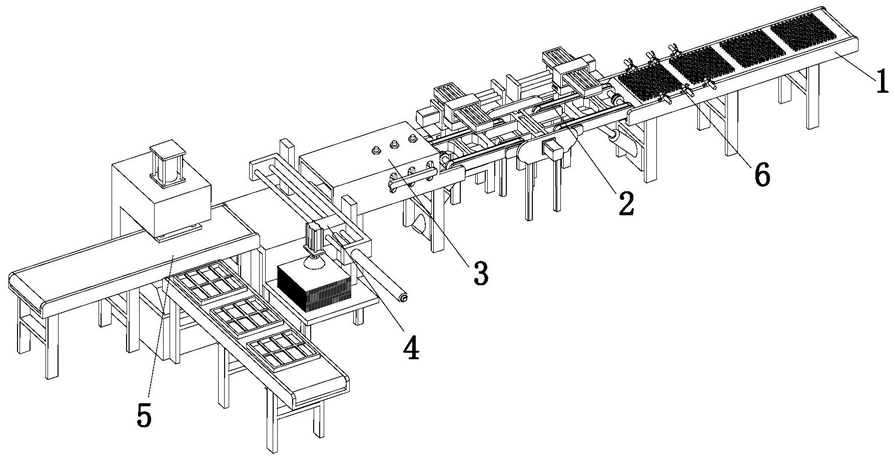 1
6
2
3
4
5