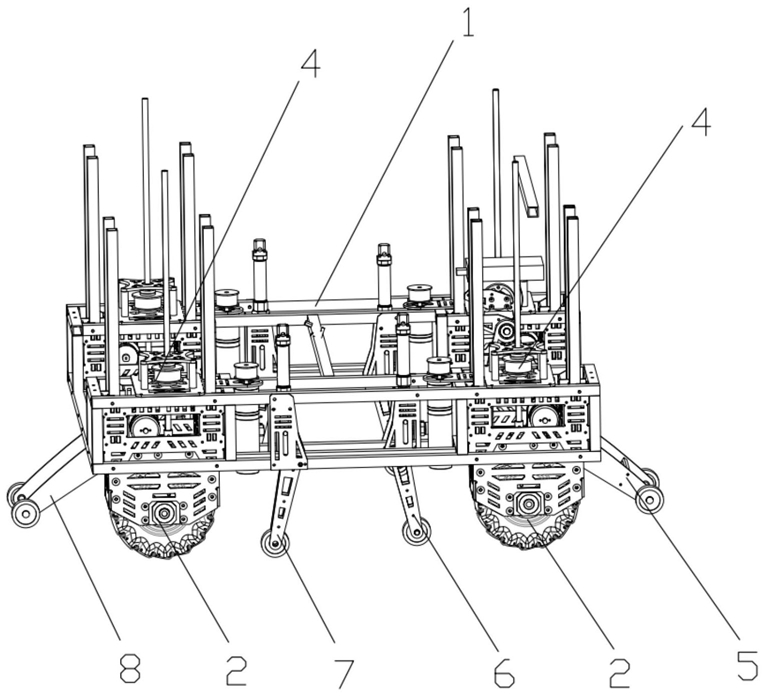 1
4
4
8
2
7
6
2
5