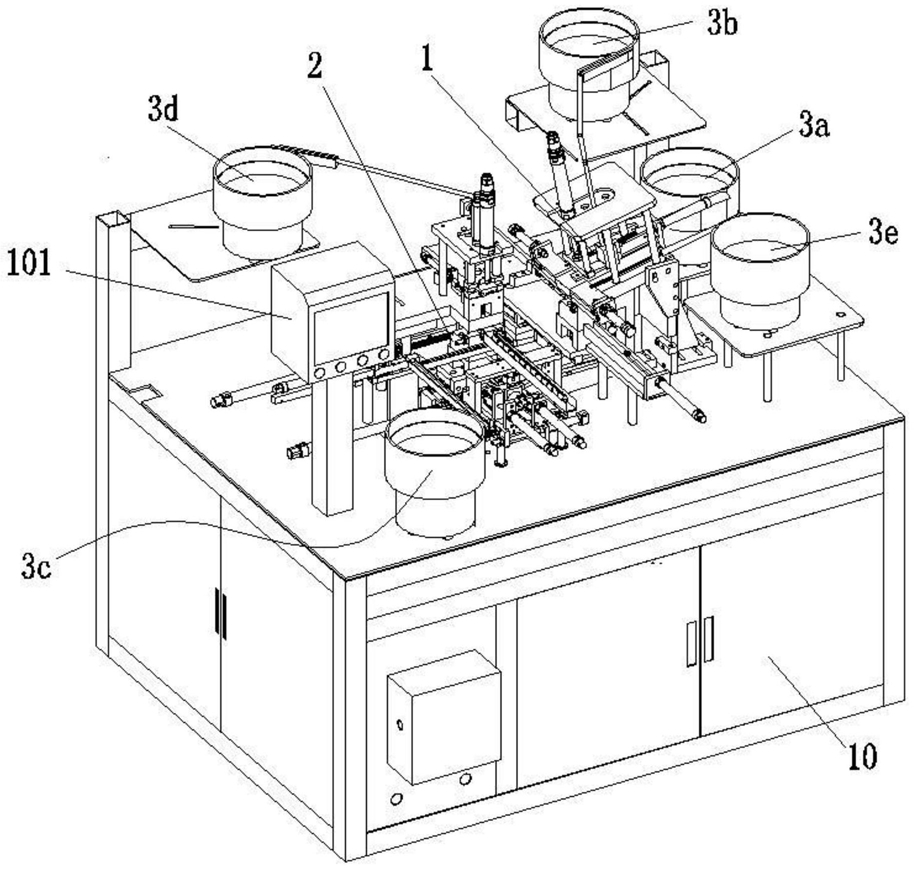 3b
2
1
3d
3a
101
3e
3c
10