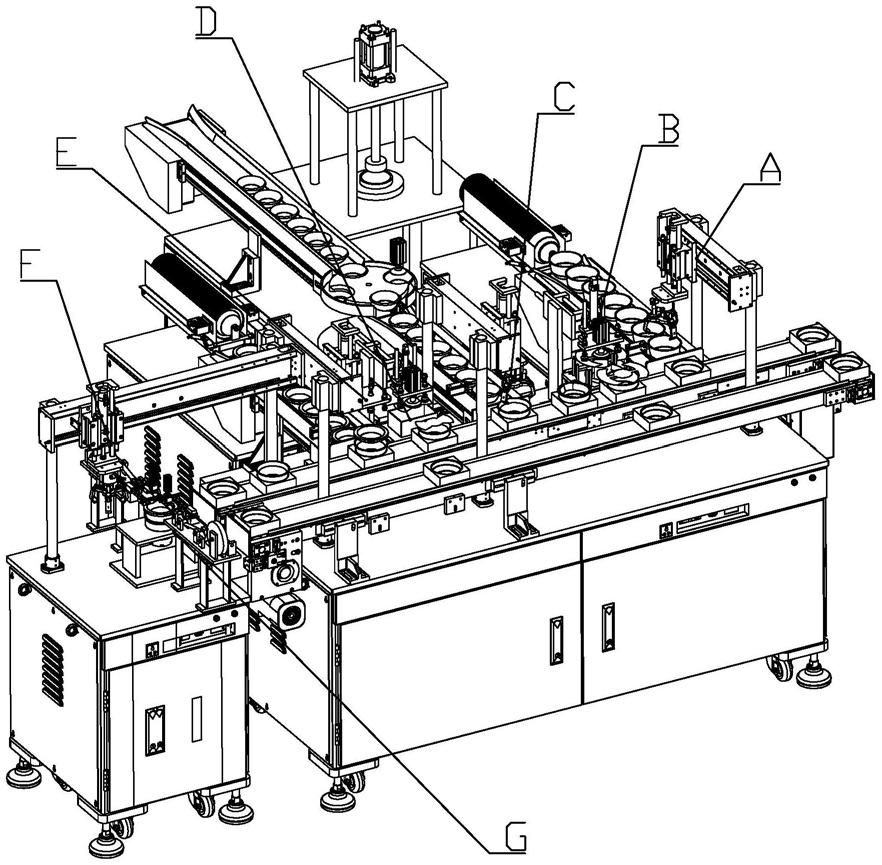 D
C
B
E
A
F
G