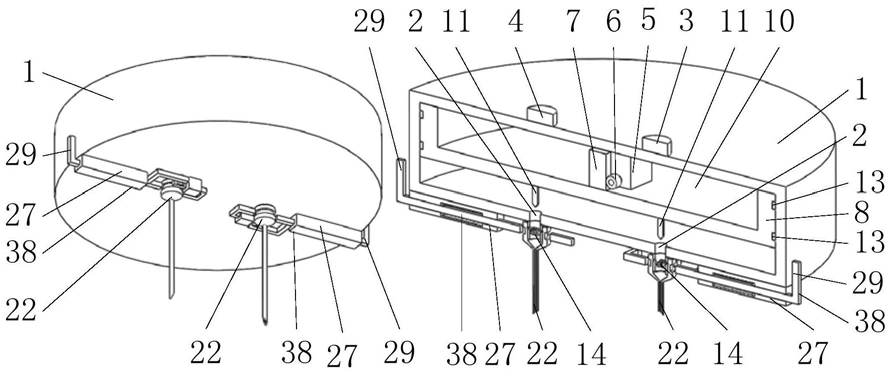 29 2 11 4 7 6 5 3 11 10

1

1

29

2

27

13

38

8

13

22

29

38

22 38 27 29 38 27 22 14 22 14 27