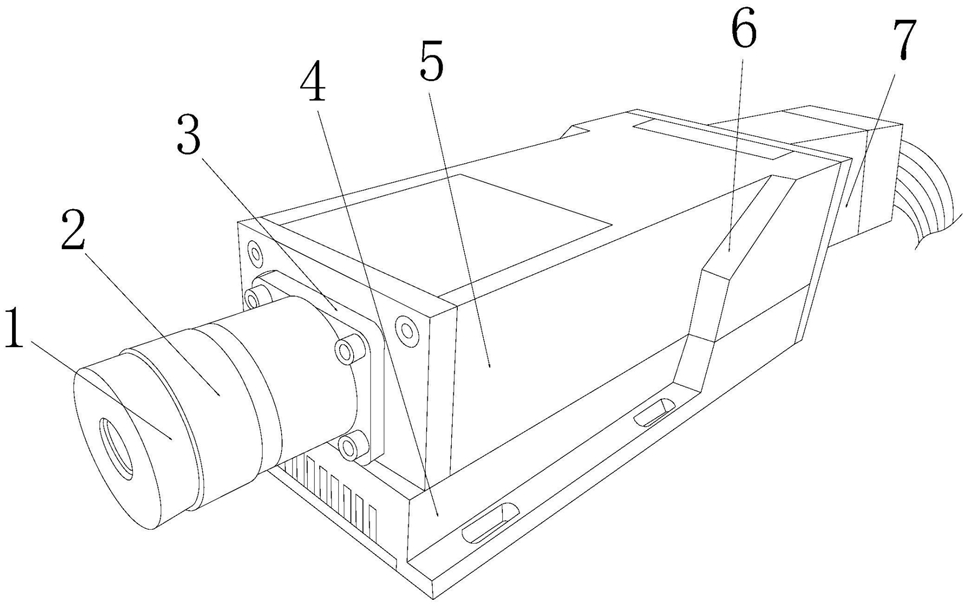 1
2
3
4
5
6
7