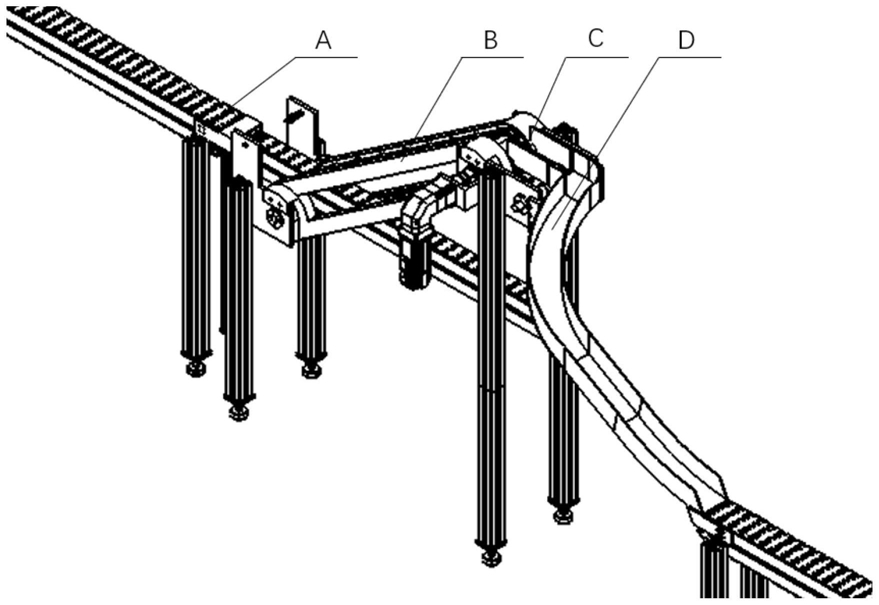 A B C D