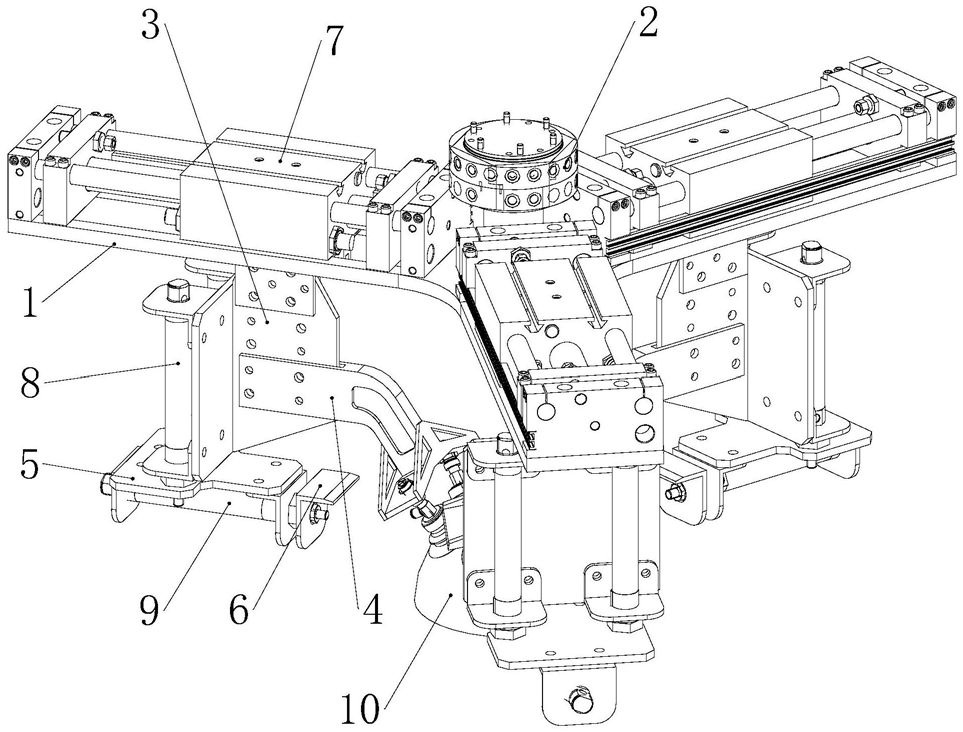 3
7
2
1
8
5
9
6
4
10