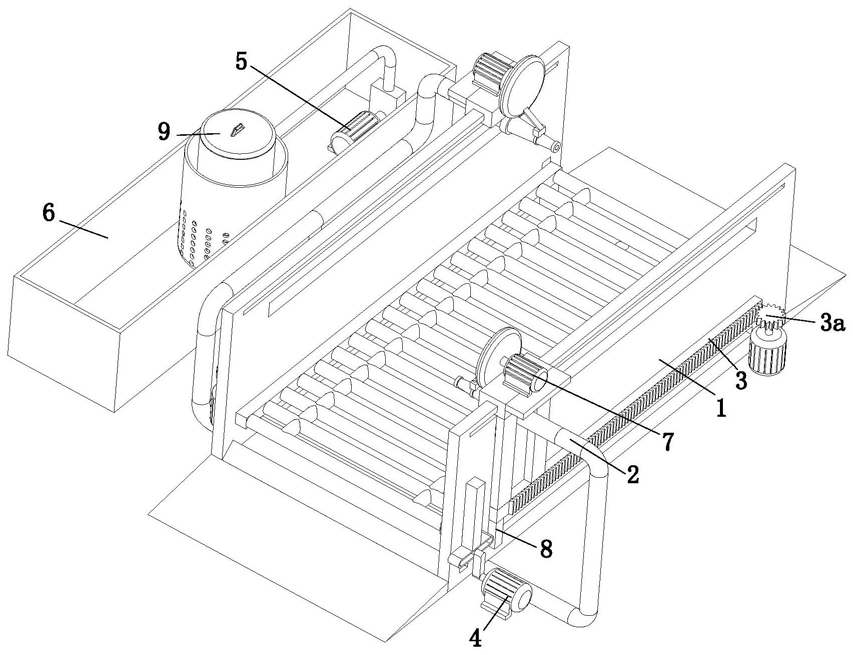 5
9
6
3a
3
1
7
2
8
4