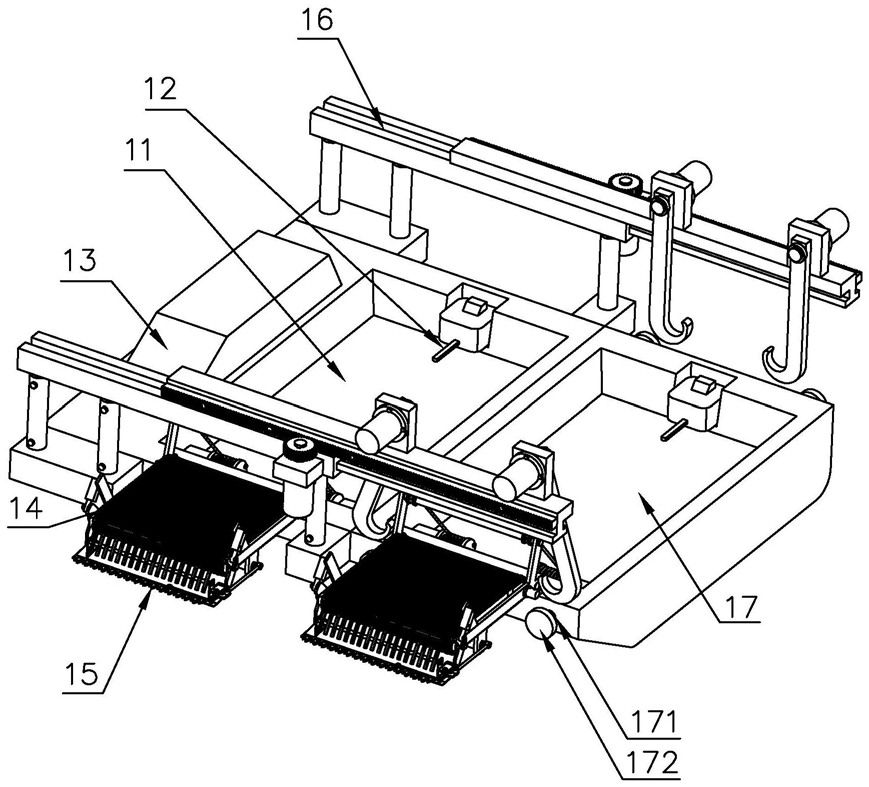 16
12
11
13
14
15
17
171
172