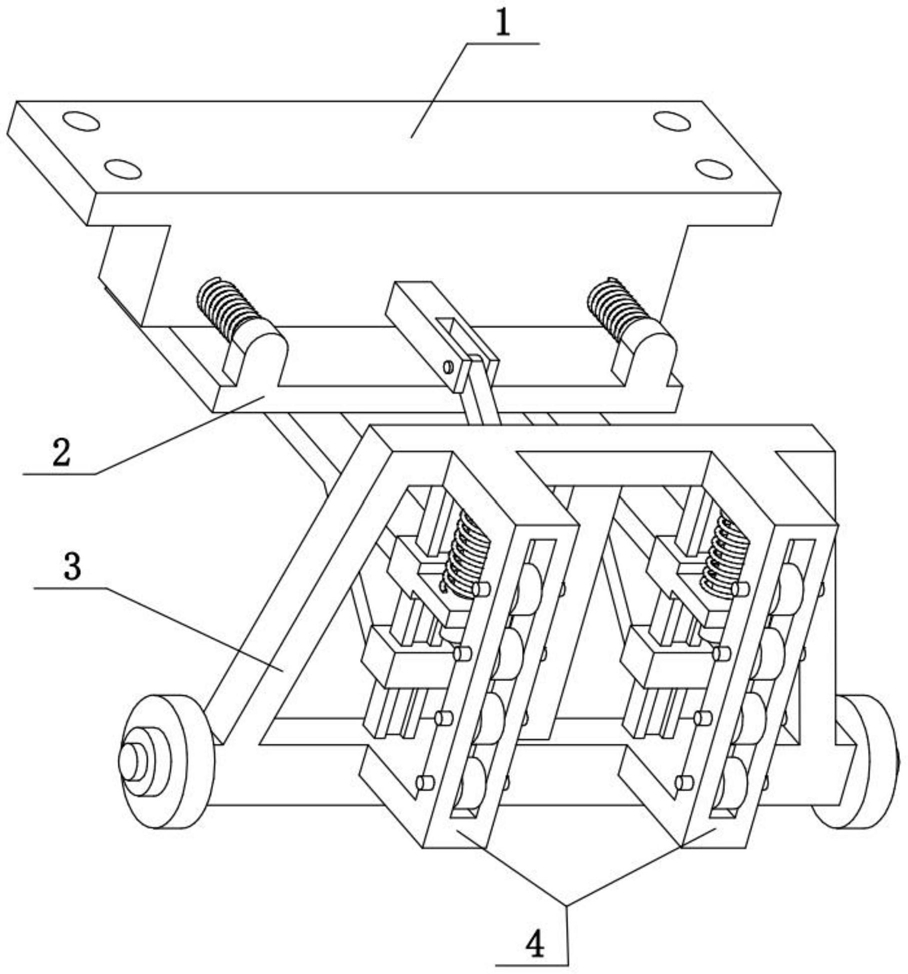 1
2
3
4