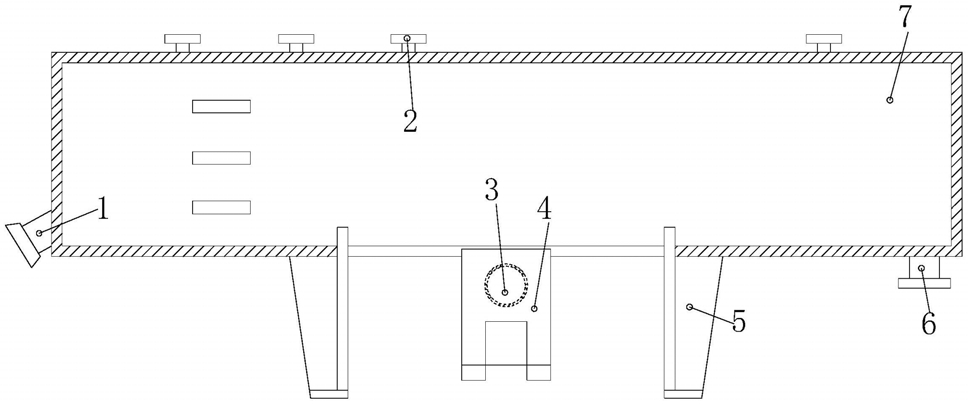 7
2
1
3
4
5
6