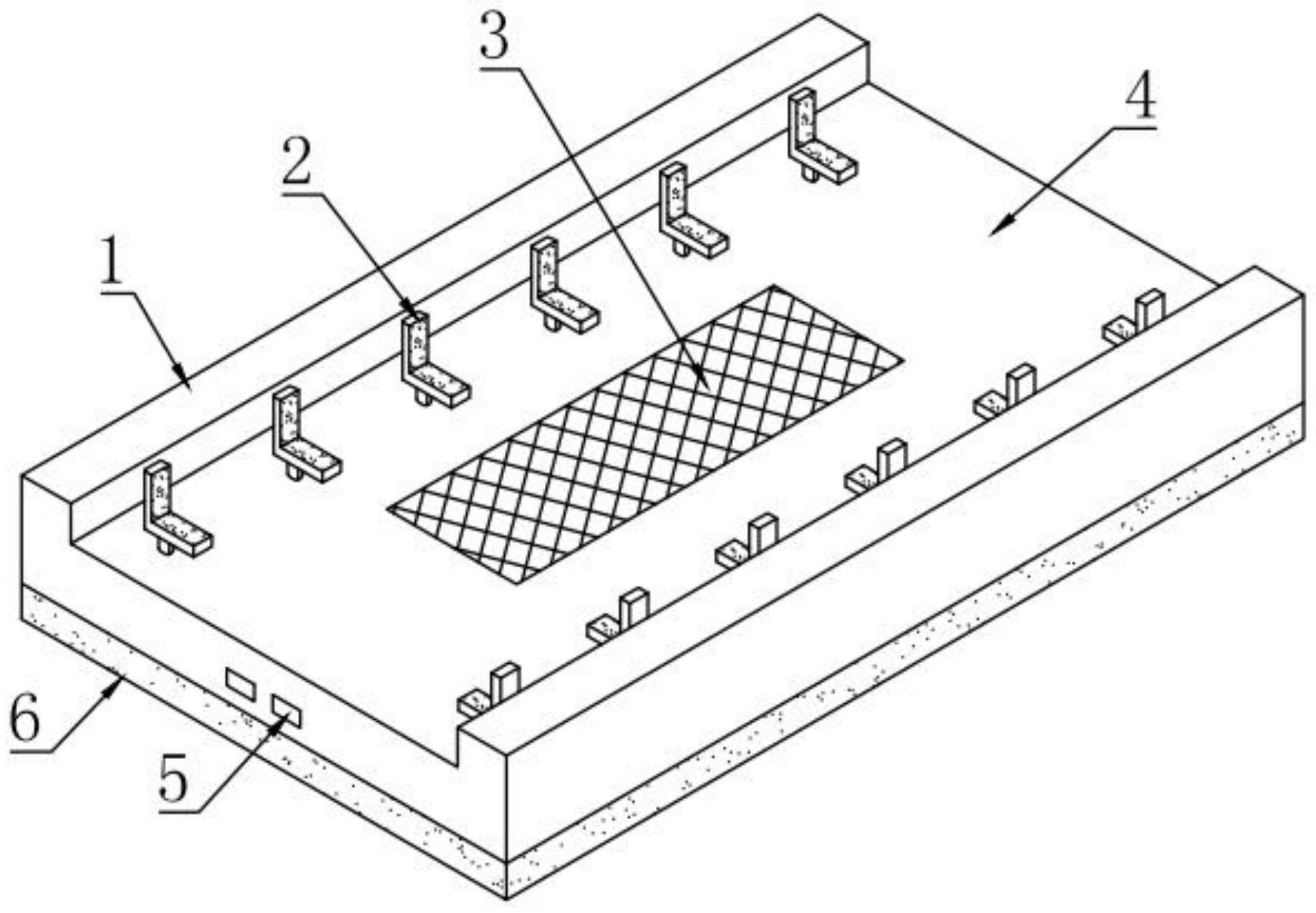 3
4
2
1
6
5