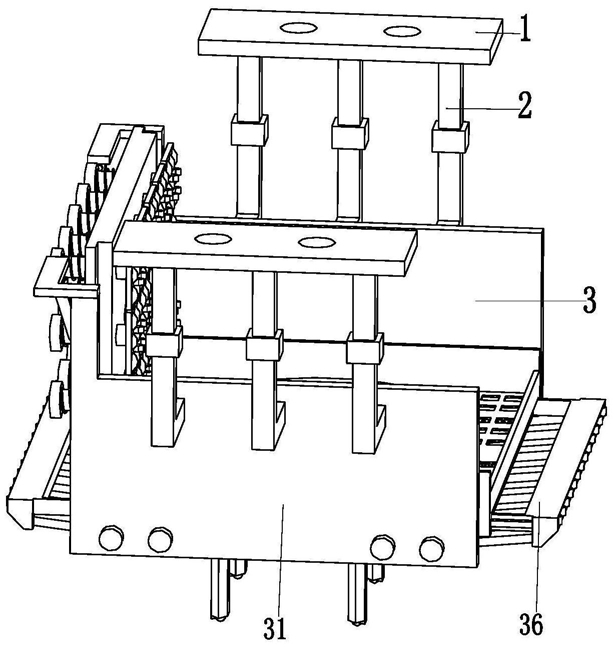 1
2
3
31
36