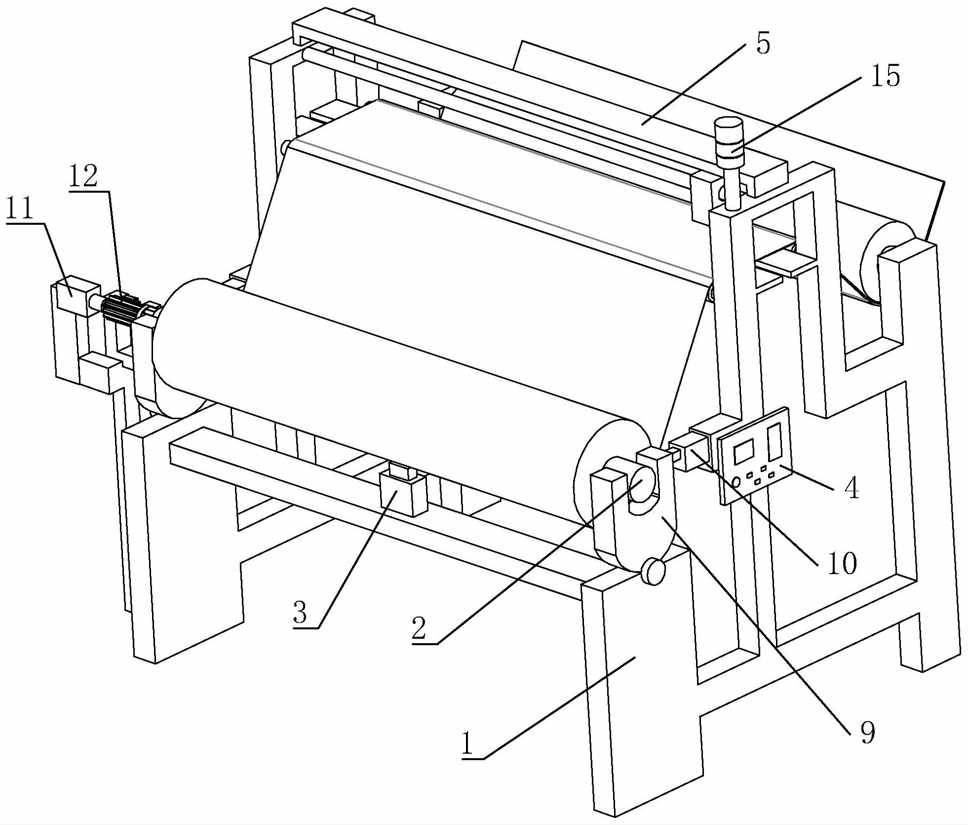 5
15
12
11
4
10
3
2
9
1