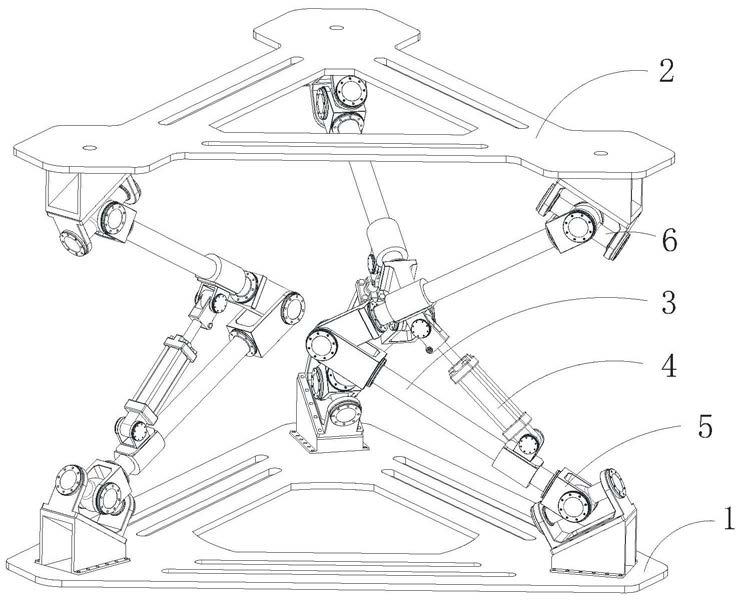 2
6
3
4
5
1