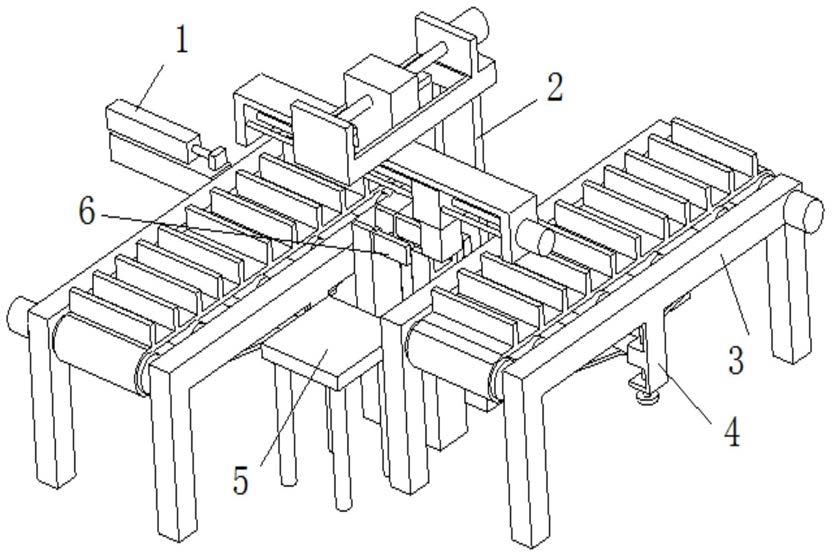 1
2
6
3
4
5