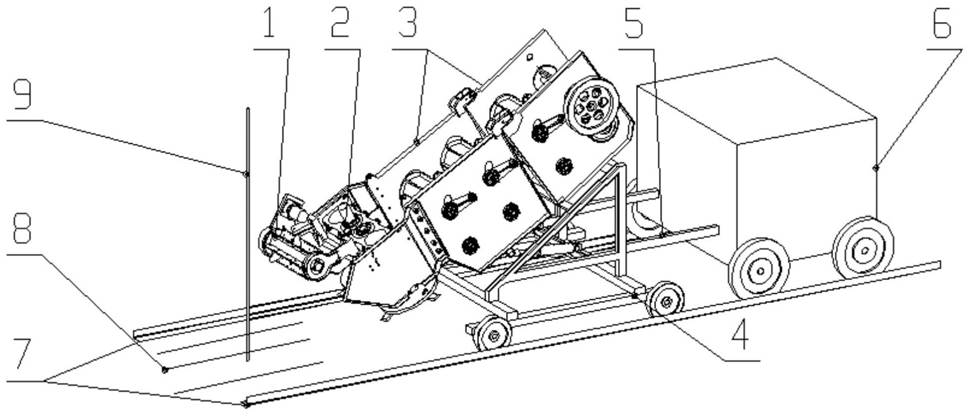 1 2 3 5 6
9
8
7
4