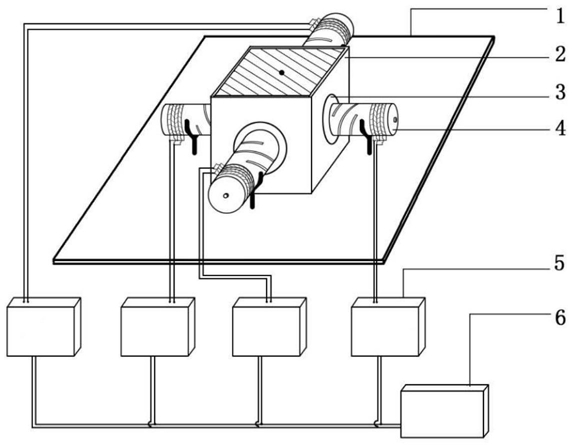 1
2
3
4
5
6