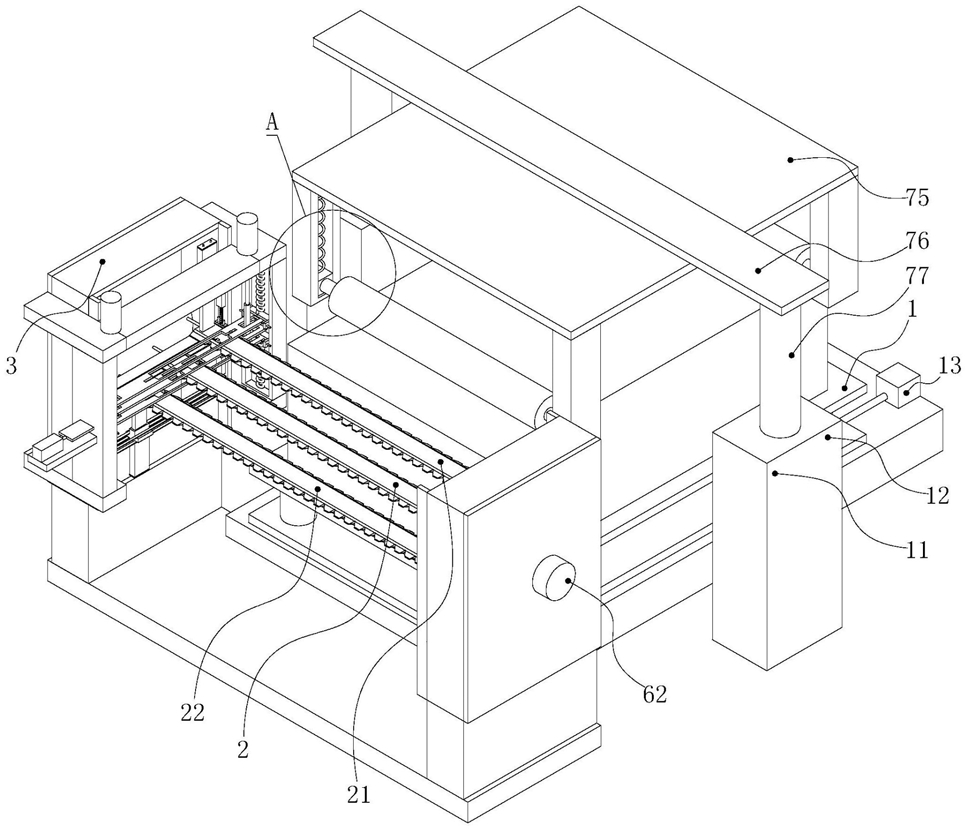 A
75
76
77
1
13
3
12
11
62
22
2
21