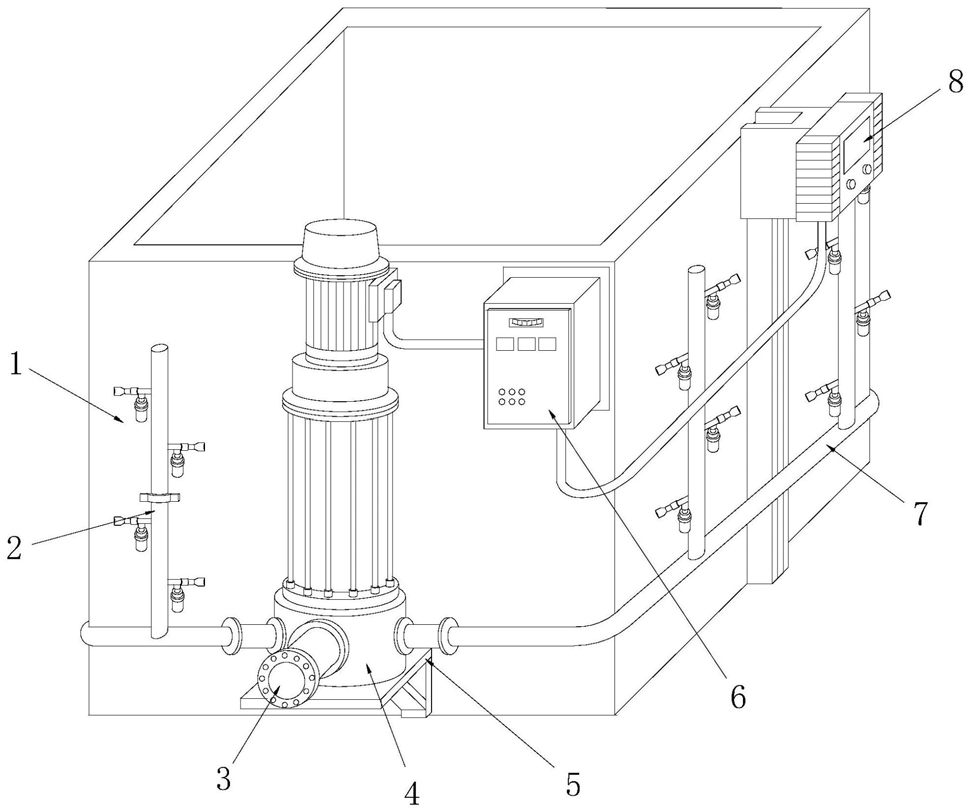 8
1
2
7
6
3
4
5