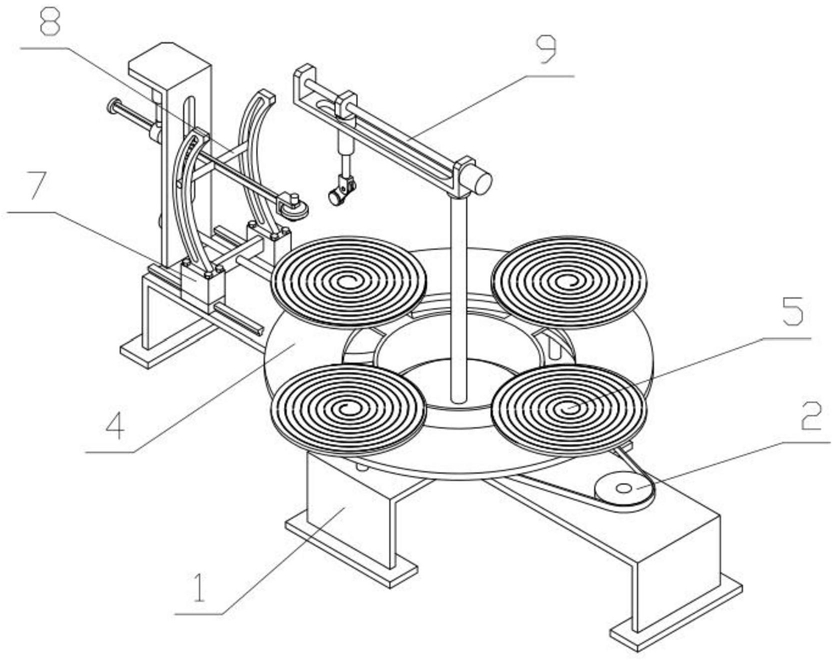 8
9
7
5
4
2
1