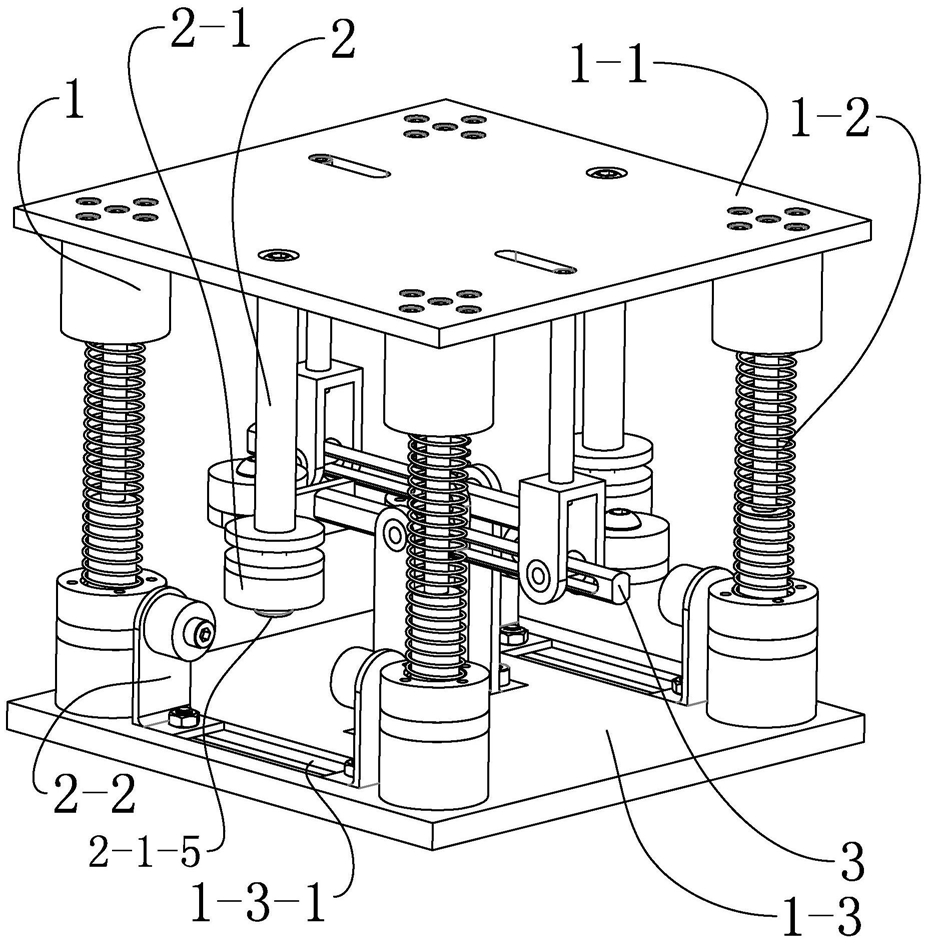 2-1
2
1-1
1
1-2
2-2
2-1-5
1-3-1
3
1-3