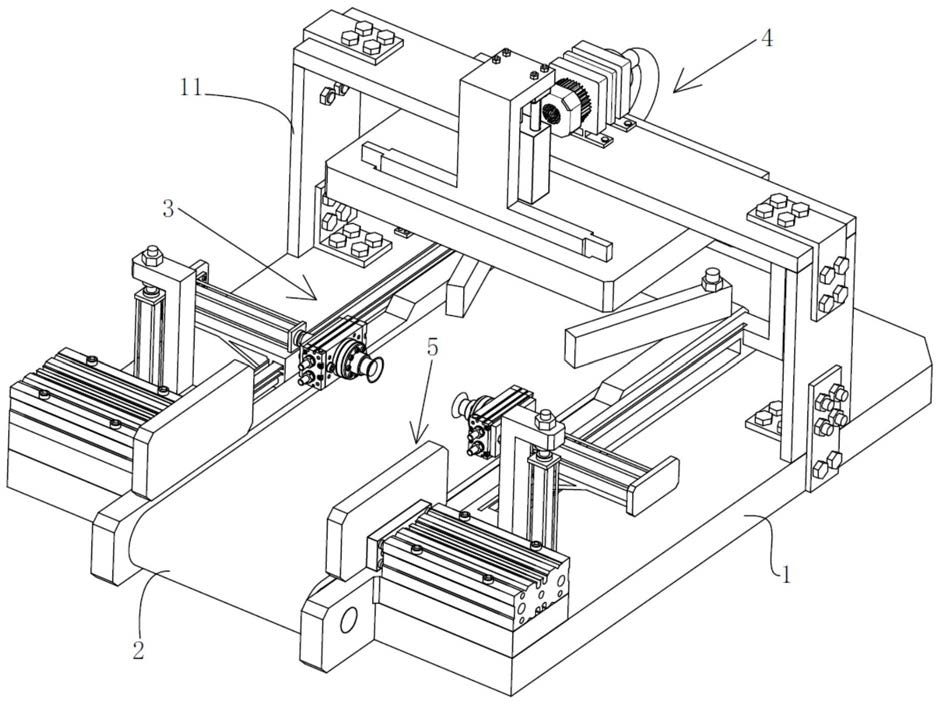 4
11
3
5
1
2