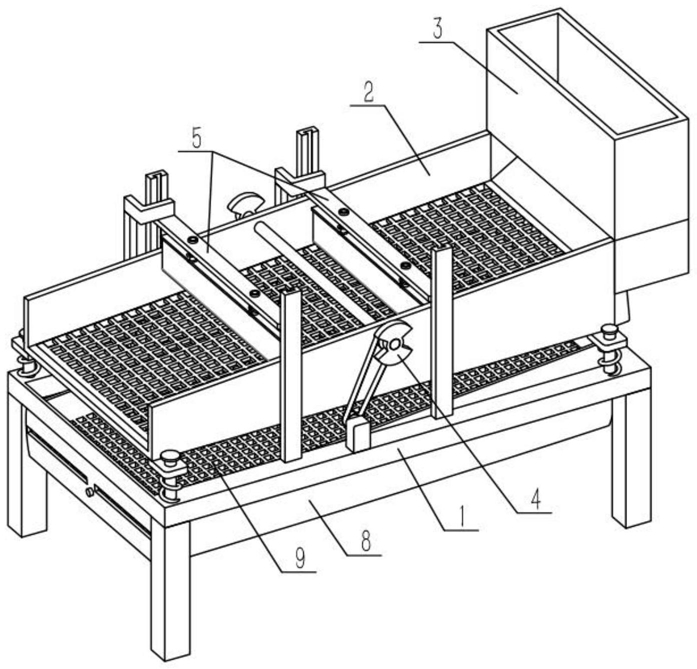 3
2
5
4
1
8
9