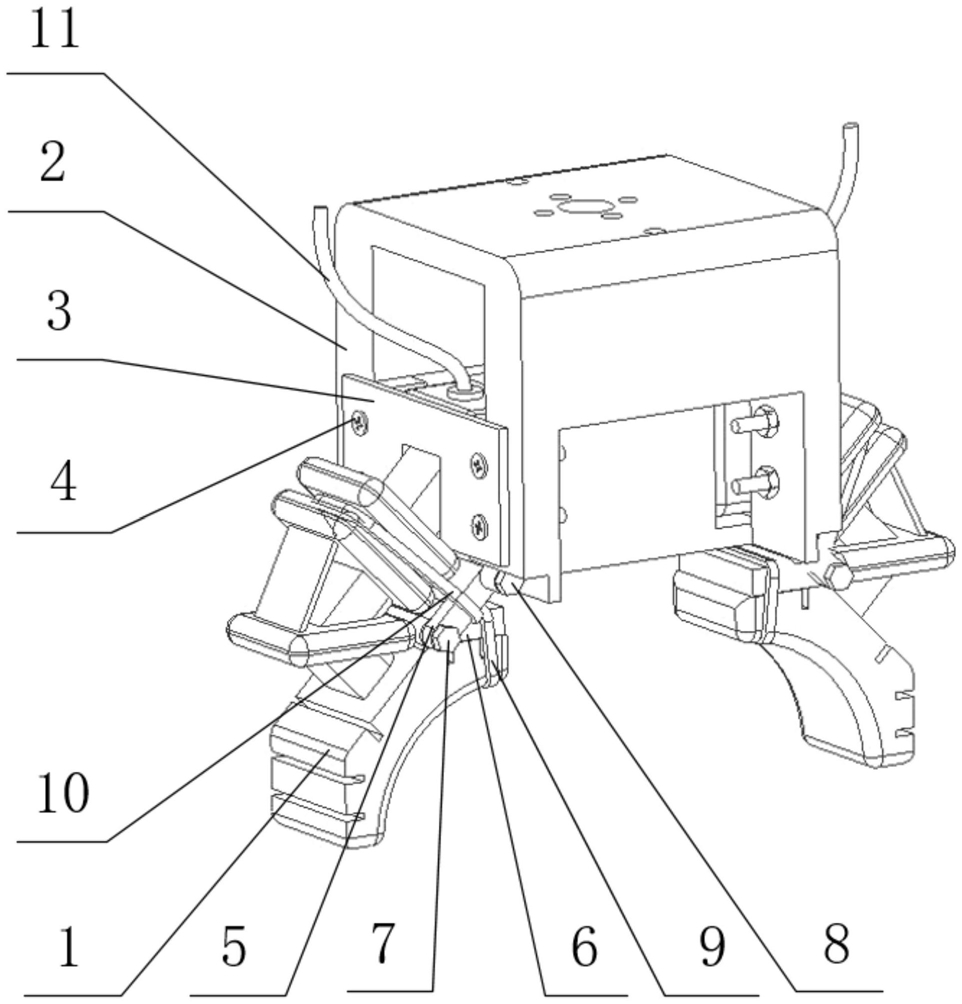 11
2
3
4
10
1
5
7
6
9
8