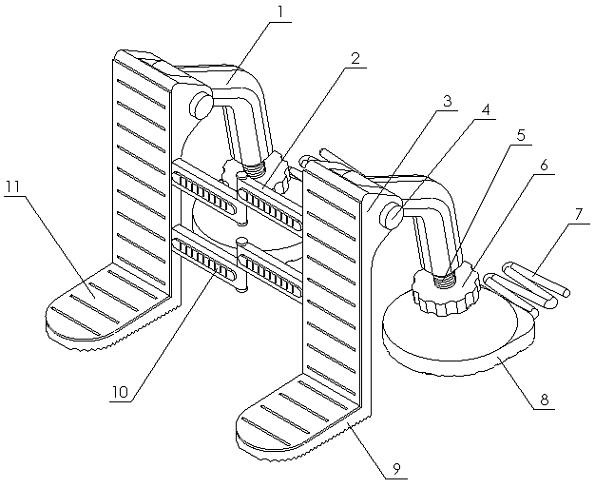 1
2
3
4
5
6
7
11
10
8
9