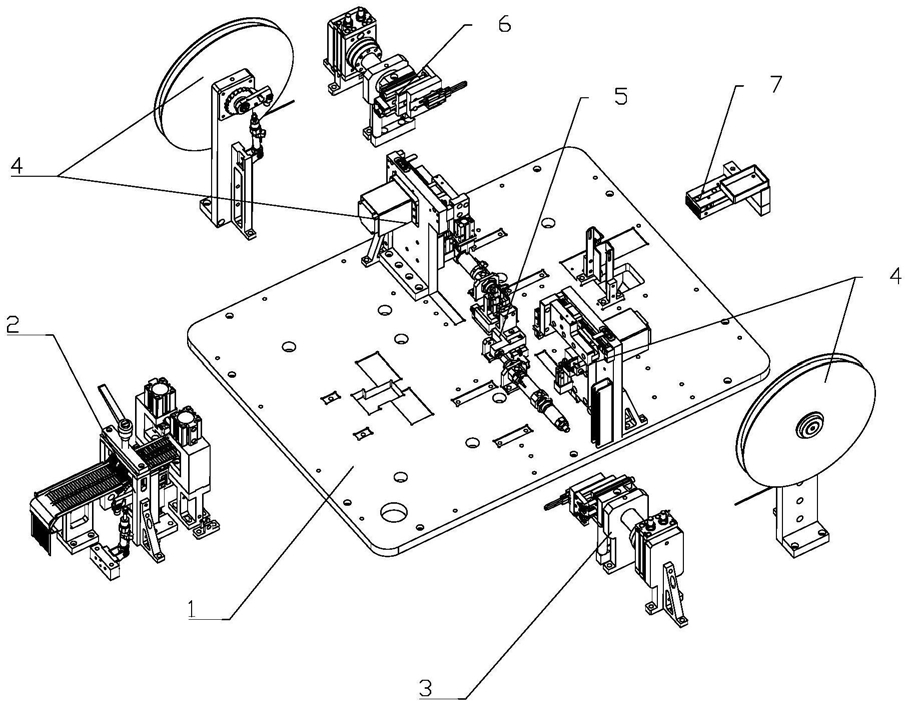 6
5
7
4
4
2
1
3