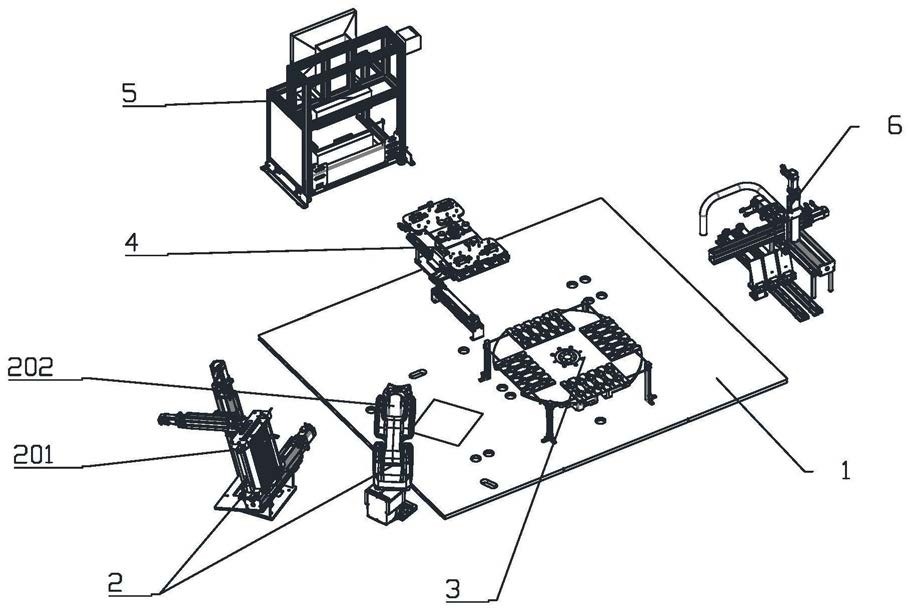 5

6

4

202

201

1

2

3