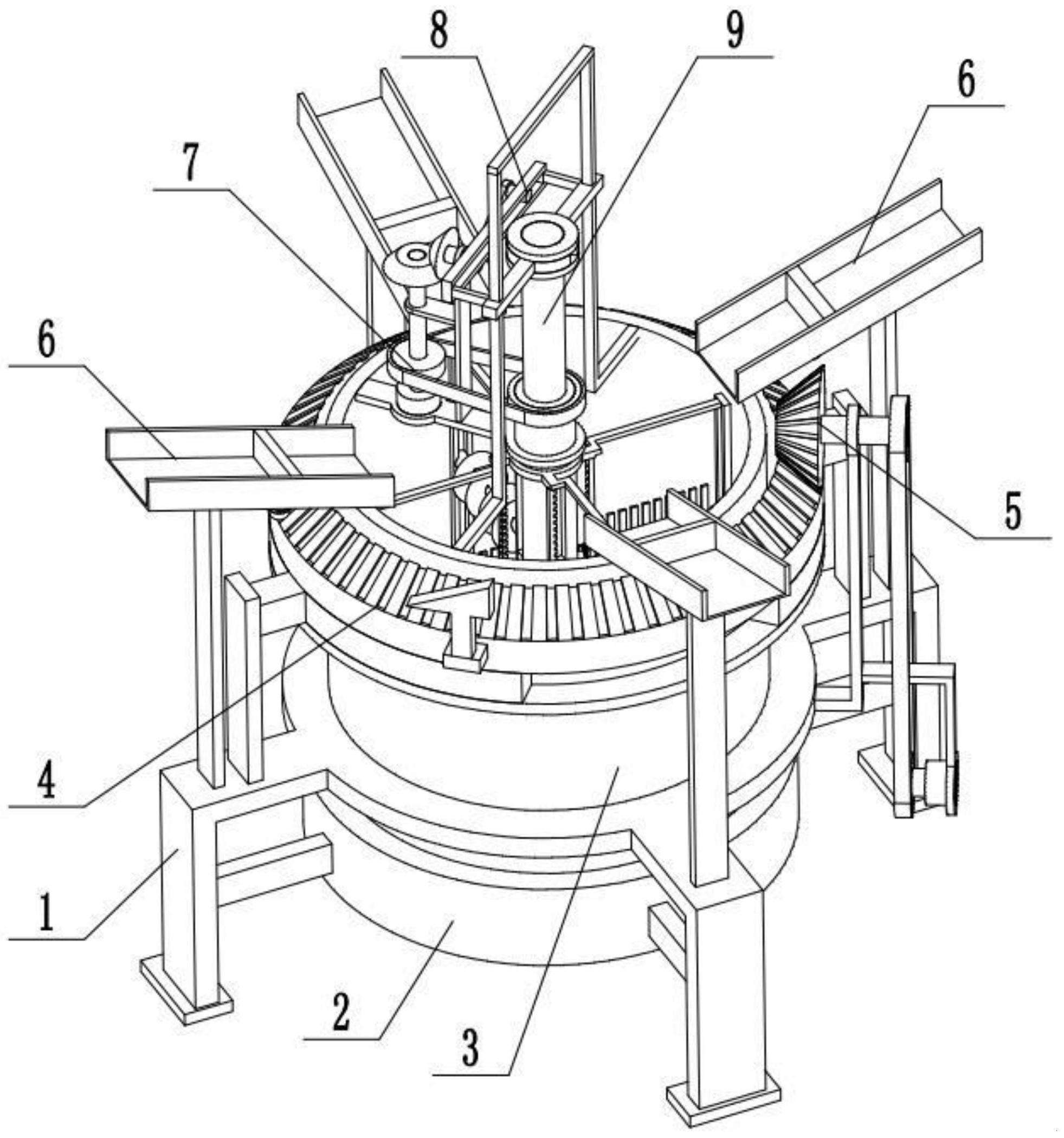 8
9
6
7
6
5
4
1
2
3