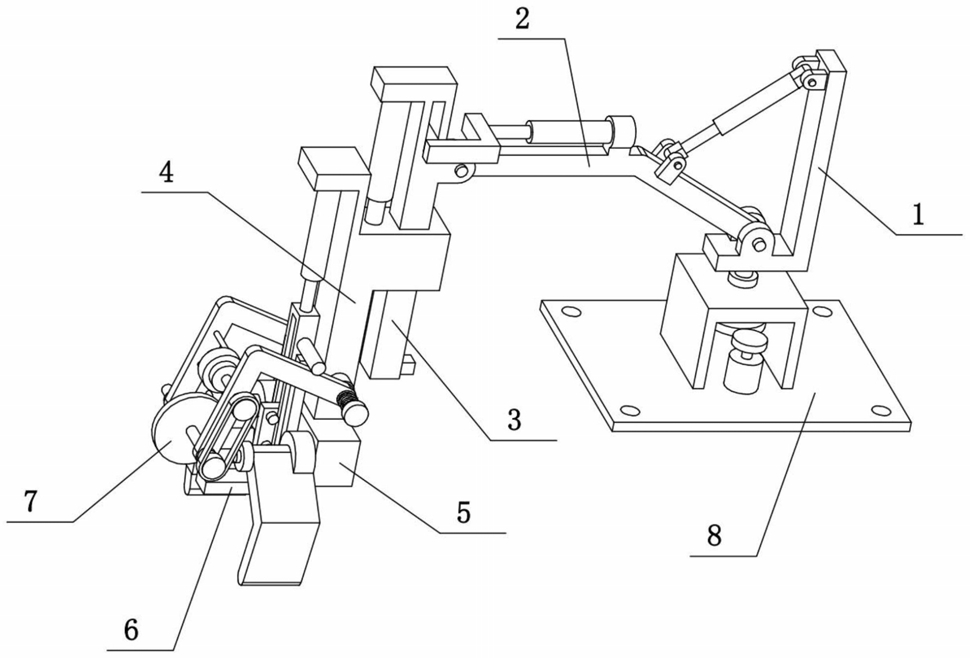 2
4
1
3
7
5
8
6