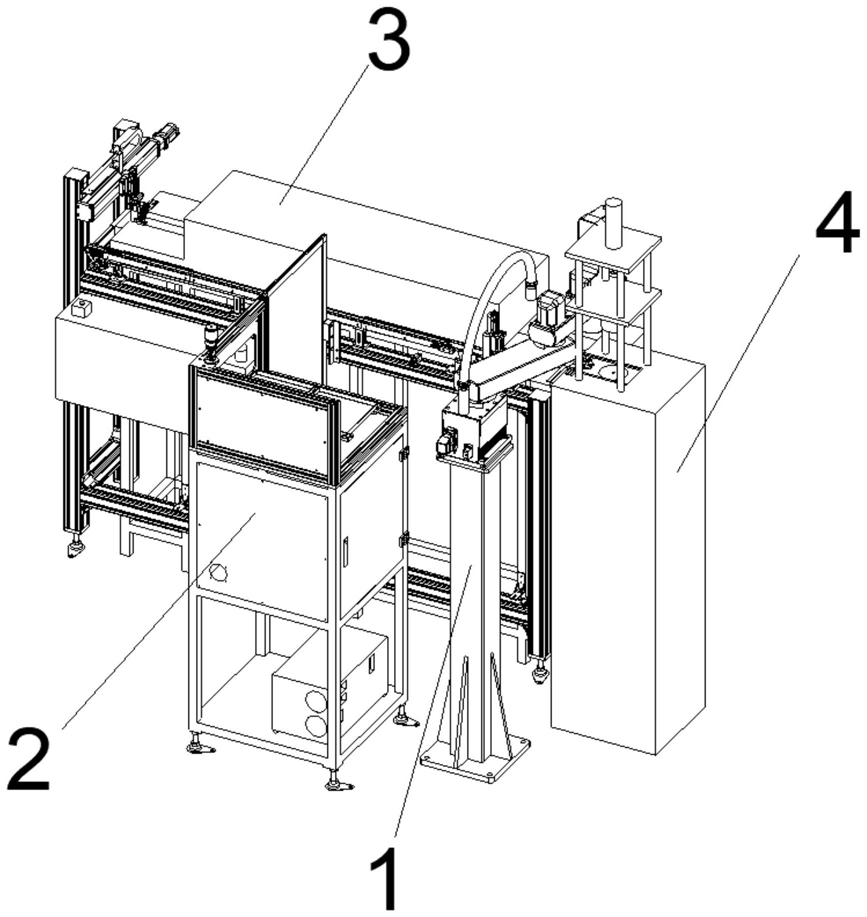 3
4
2
1