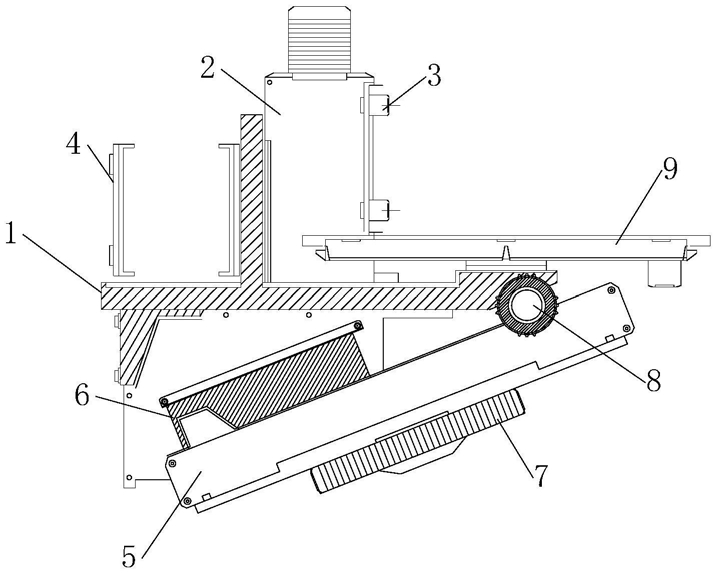 2
3
4
9
1
8
6
7
5